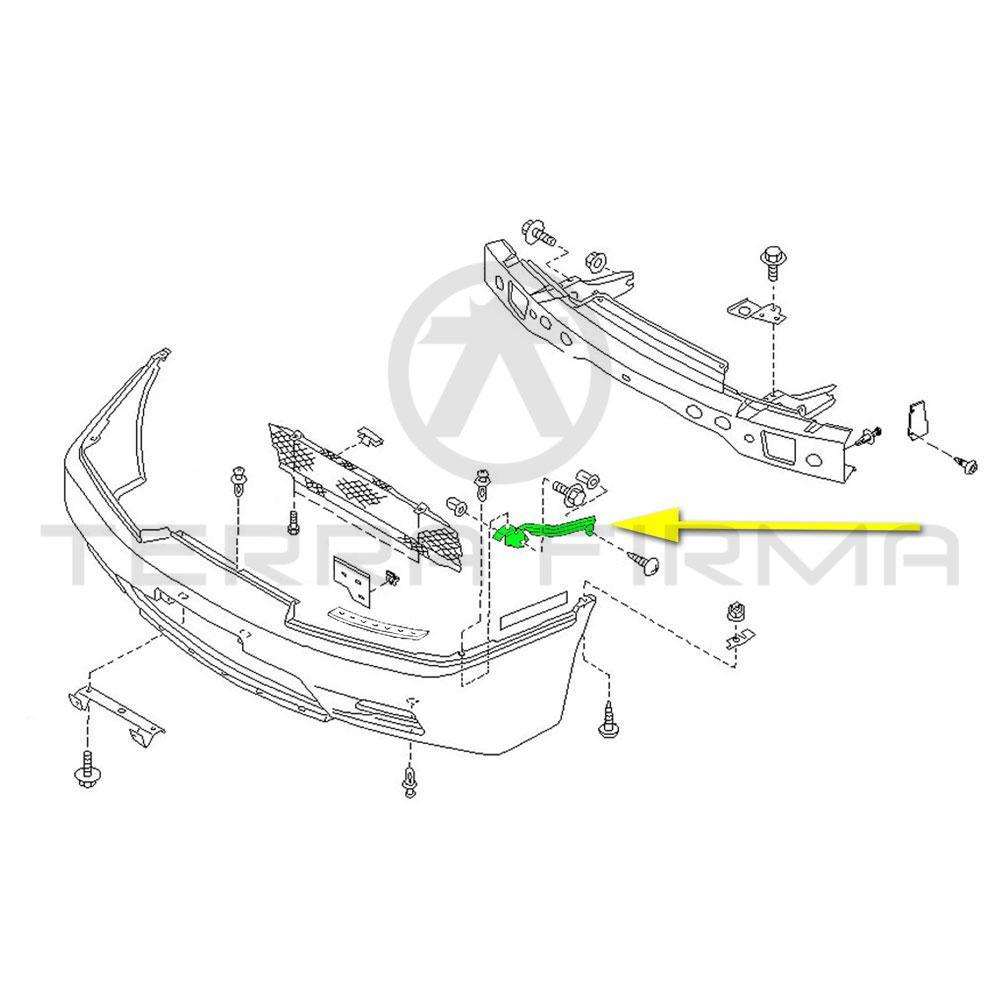 TERRA FIRMA