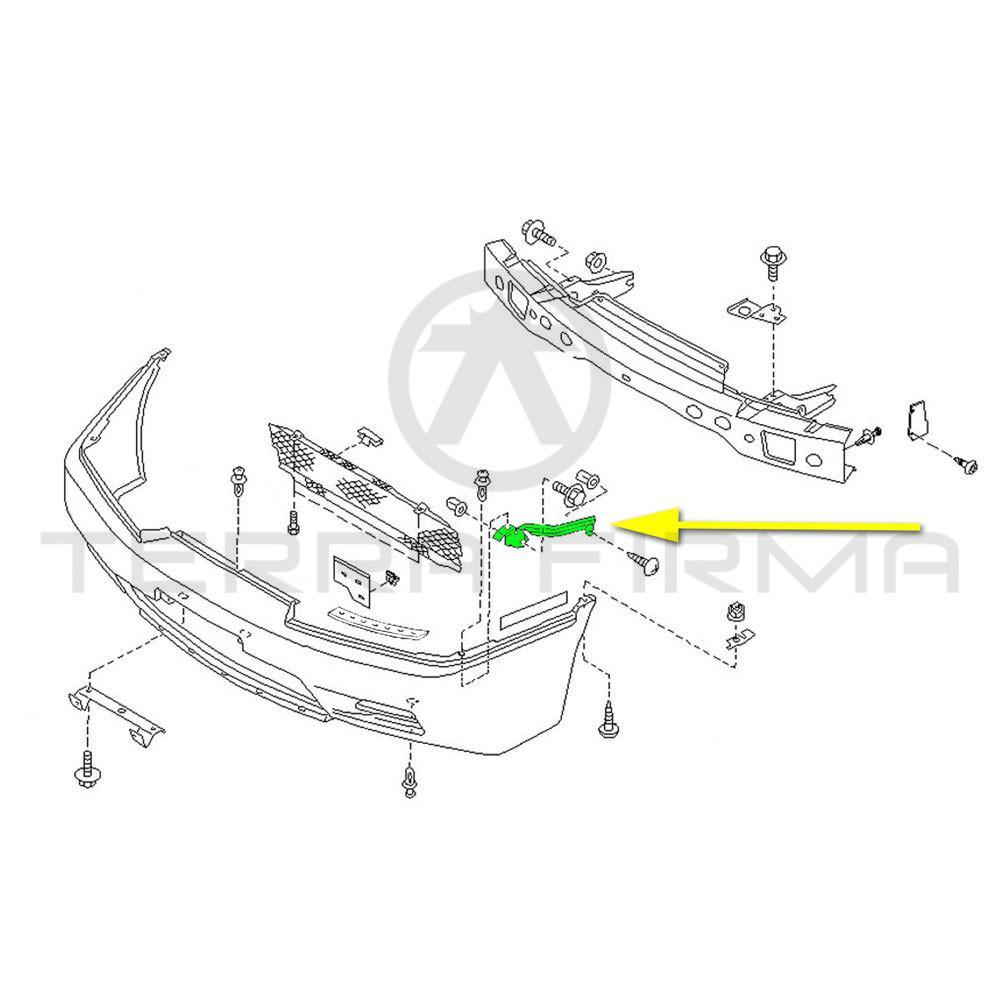 TERRA FIRMA