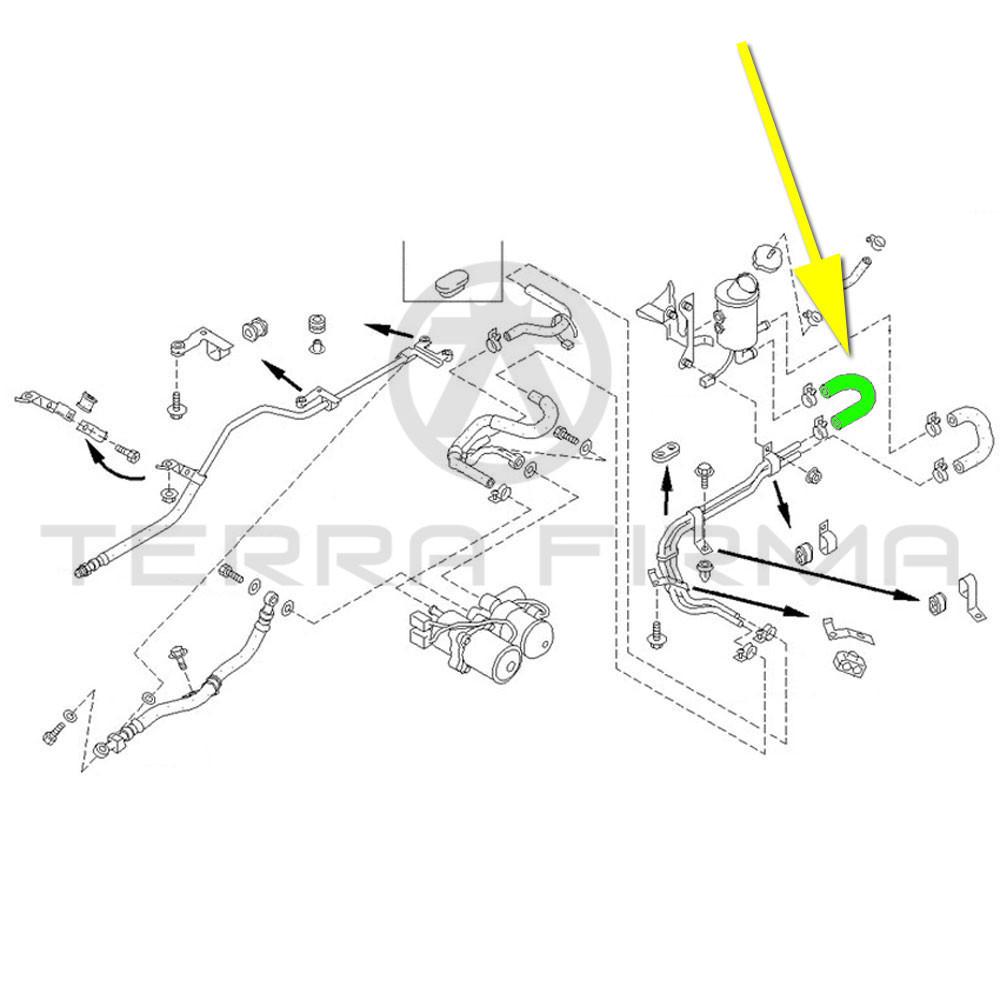 TERRA FIRMA