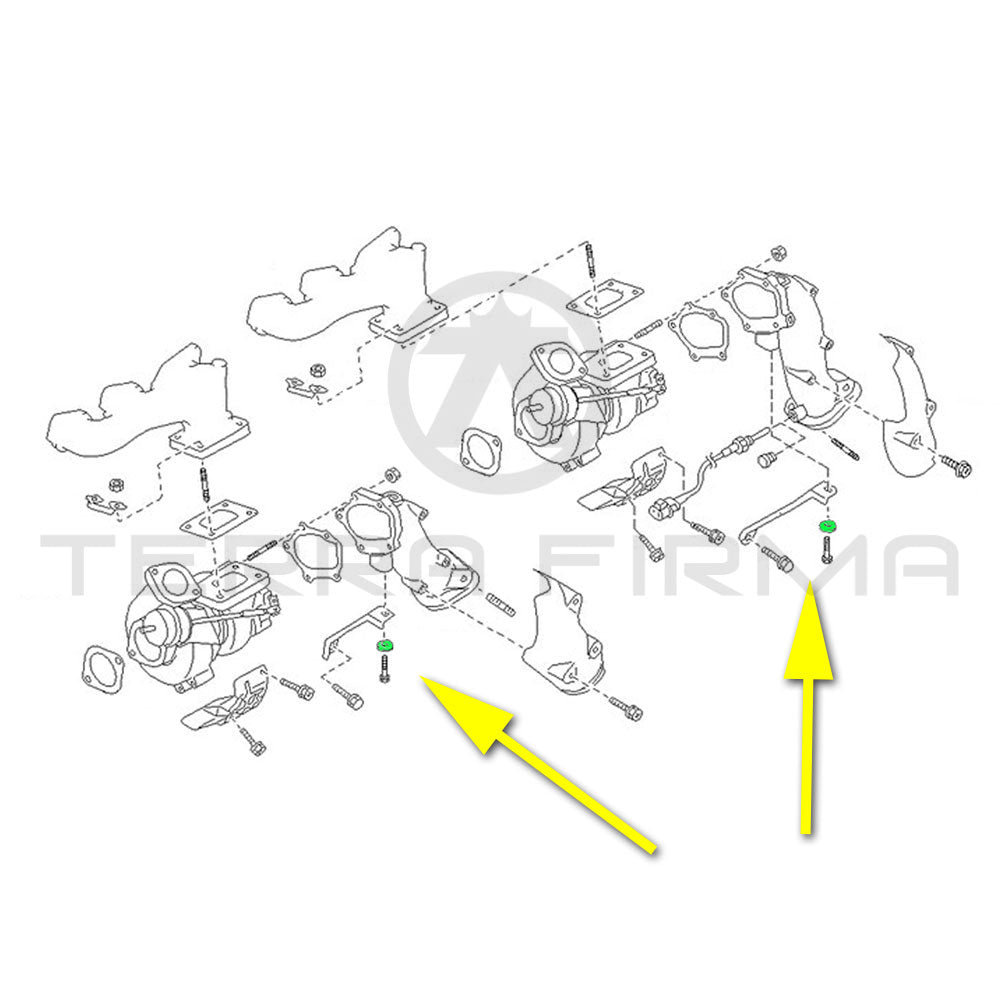 TERRA FIRMA