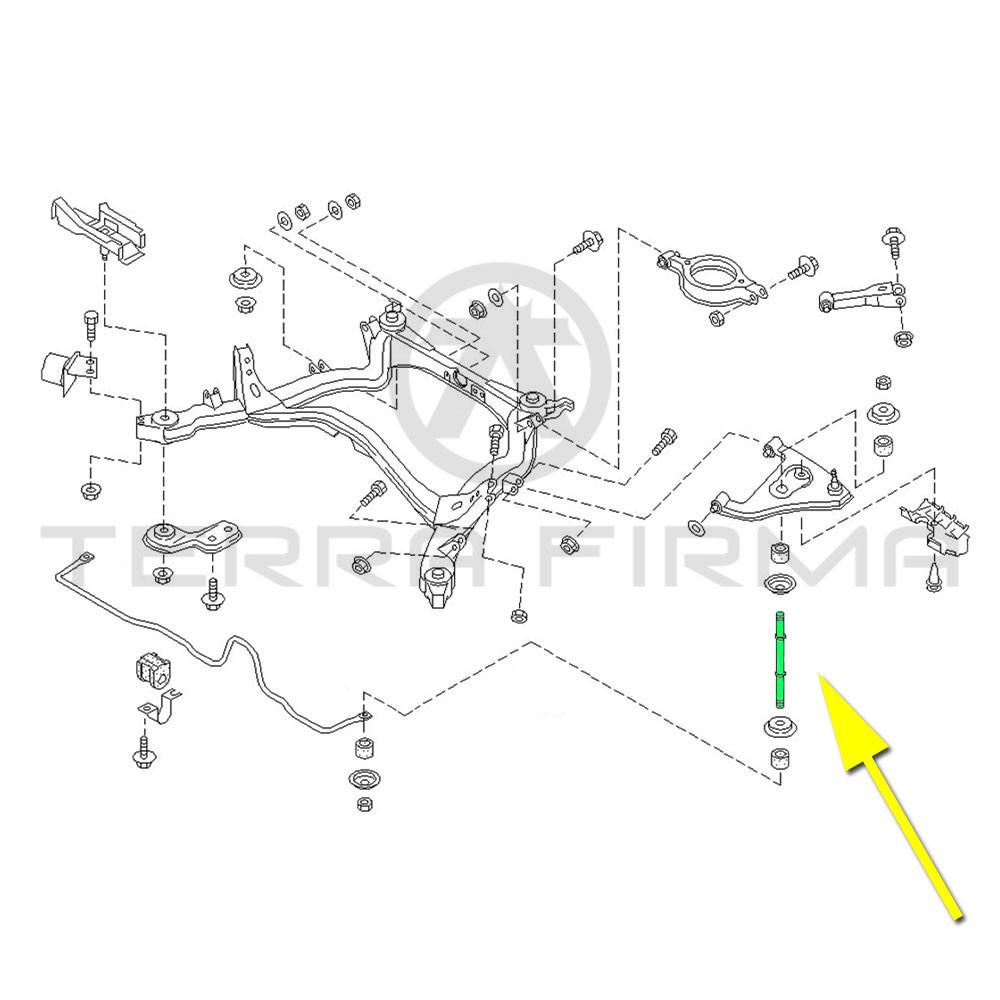 TERRA FIRMA